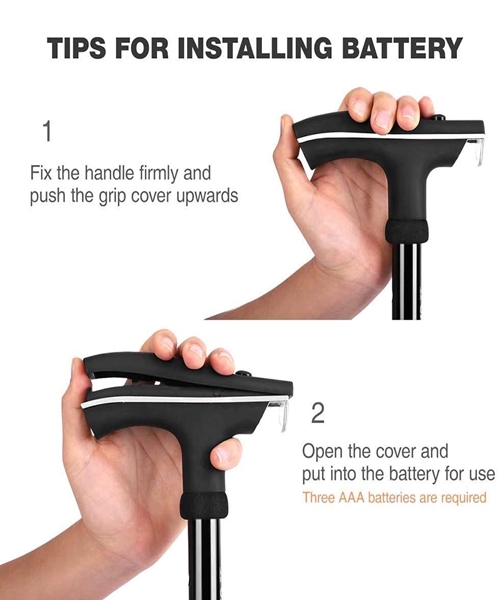 TIPS FOR INSTALLING BATTERY

1

Fix the handle firmly and push the grip cover upwards

2

Open the cover and put into the battery for use

Three AAA batteries are required