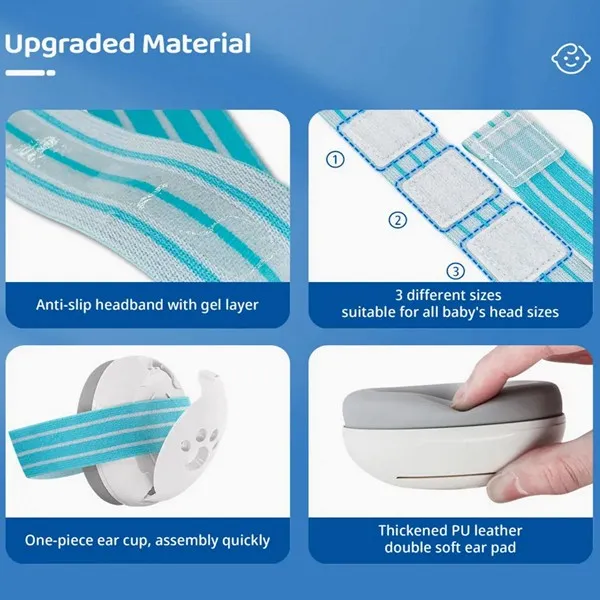 Upgraded Material

Anti-slip headband with gel layer

①
②
③

3 different sizes
suitable for all baby's head sizes

One-piece ear cup, assembly quickly

Thickened PU leather
double soft ear pad