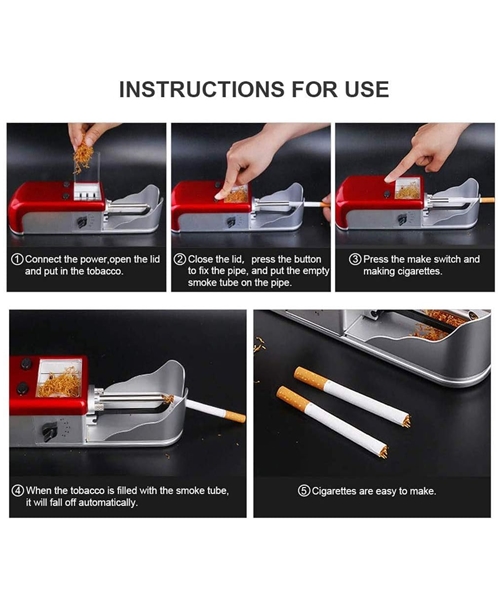 INSTRUCTIONS FOR USE

①Connect the power,open the lid and put in the tobacco.

②Close the lid, press the button to fix the pipe, and put the empty smoke tube on the pipe.

③Press the make switch and making cigarettes.

④When the tobacco is filled with the smoke tube, it will fall off automatically.

⑤Cigarettes are easy to make.