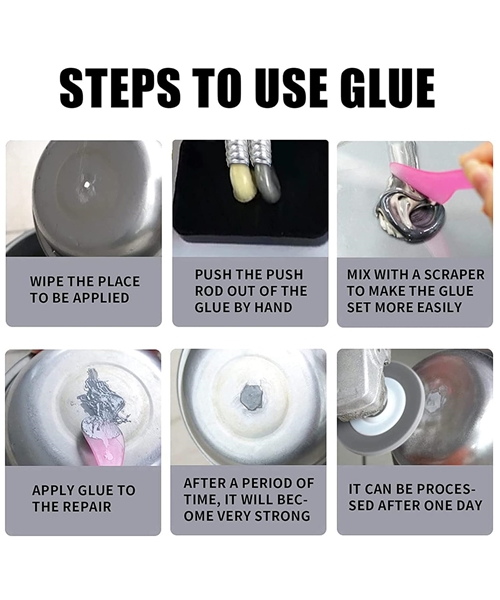 STEPS TO USE GLUE

WIPE THE PLACE TO BE APPLIED

PUSH THE PUSH ROD OUT OF THE GLUE BY HAND

MIX WITH A SCRAPER TO MAKE THE GLUE SET MORE EASILY

APPLY GLUE TO THE REPAIR

AFTER A PERIOD OF TIME, IT WILL BECOME VERY STRONG

IT CAN BE PROCESSED AFTER ONE DAY