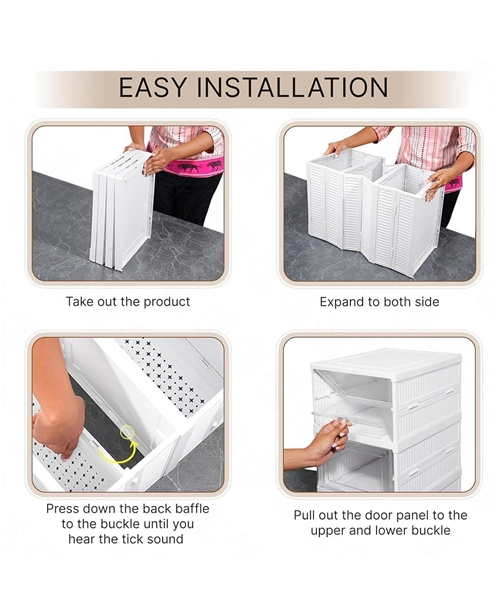 EASY INSTALLATION

Take out the product

Expand to both side

Press down the back baffle to the buckle until you hear the tick sound

Pull out the door panel to the upper and lower buckle