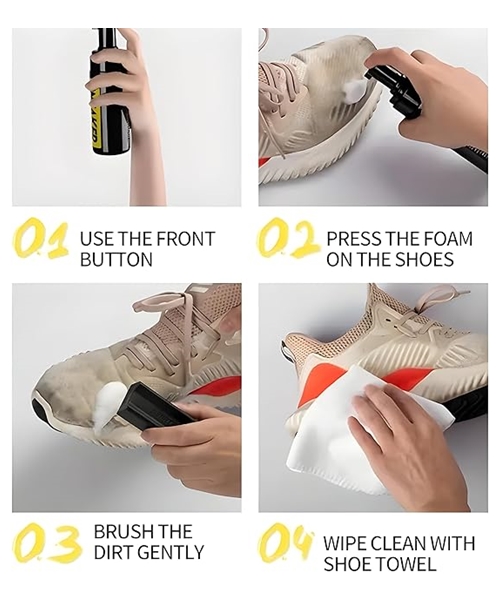 01 USE THE FRONT BUTTON

02 PRESS THE FOAM ON THE SHOES

03 BRUSH THE DIRT GENTLY

04 WIPE CLEAN WITH SHOE TOWEL