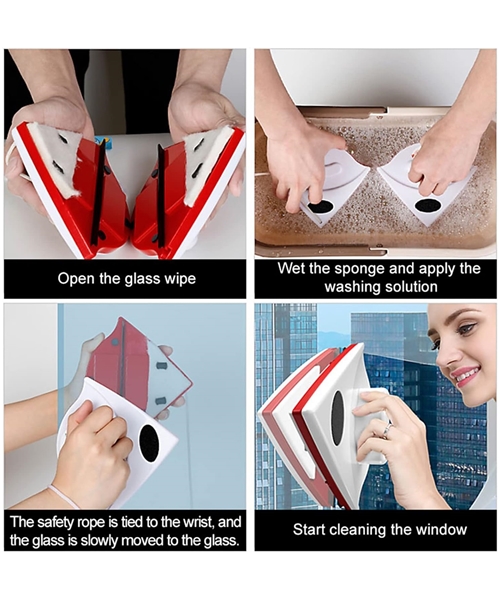 Open the glass wipe

Wet the sponge and apply the washing solution

The safety rope is tied to the wrist, and the glass is slowly moved to the glass.

Start cleaning the window