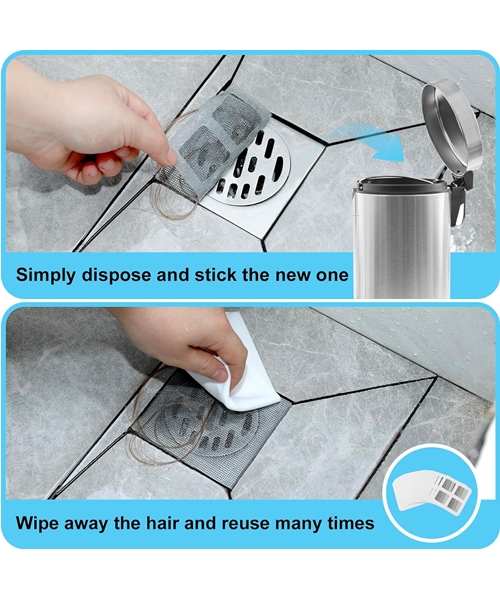 Simply dispose and stick the new one

Wipe away the hair and reuse many times