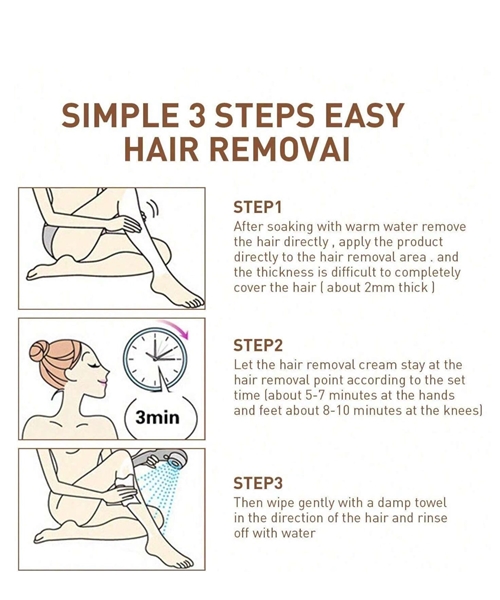 SIMPLE 3 STEPS EASY HAIR REMOVAI

STEP1
After soaking with warm water remove the hair directly , apply the product directly to the hair removal area . and the thickness is difficult to completely cover the hair ( about 2mm thick )

3min

STEP2
Let the hair removal cream stay at the hair removal point according to the set time (about 5-7 minutes at the hands and feet about 8-10 minutes at the knees)

STEP3
Then wipe gently with a damp towel in the direction of the hair and rinse off with water