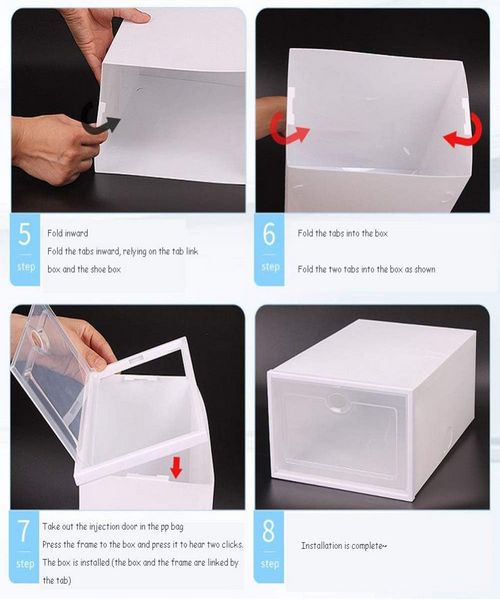 5
step
Fold inward
Fold the tabs inward, relying on the tab link box and the shoe box

6
step
Fold the tabs into the box
Fold the two tabs into the box as shown

7
step
Take out the injection door in the pp bag
Press the frame to the box and press it to hear two clicks.
The box is installed (the box and the frame are linked by the tab)

8
step
Installation is complete~