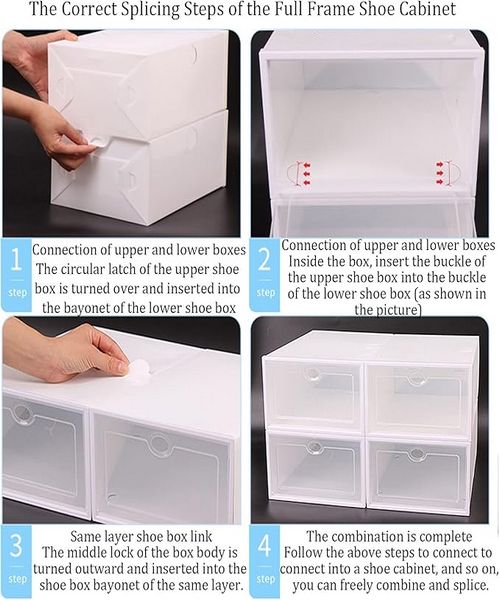 The Correct Splicing Steps of the Full Frame Shoe Cabinet

1 step
Connection of upper and lower boxes
The circular latch of the upper shoe box is turned over and inserted into the bayonet of the lower shoe box

2 step
Connection of upper and lower boxes
Inside the box, insert the buckle of the upper shoe box into the buckle of the lower shoe box (as shown in the picture)

3 step
Same layer shoe box link
The middle lock of the box body is turned outward and inserted into the shoe box bayonet of the same layer.

4 step
The combination is complete
Follow the above steps to connect to connect into a shoe cabinet, and so on, you can freely combine and splice.