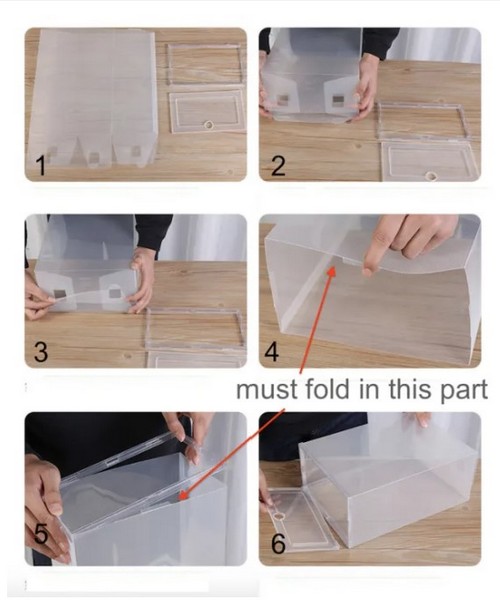 1

2

3

4

must fold in this part

5

6