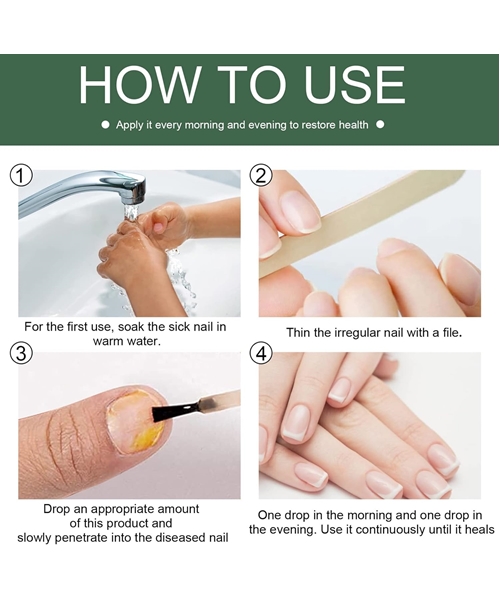 HOW TO USE

● Apply it every morning and evening to restore health ●

①

For the first use, soak the sick nail in warm water.

②

Thin the irregular nail with a file.

③

Drop an appropriate amount of this product and slowly penetrate into the diseased nail

④

One drop in the morning and one drop in the evening. Use it continuously until it heals