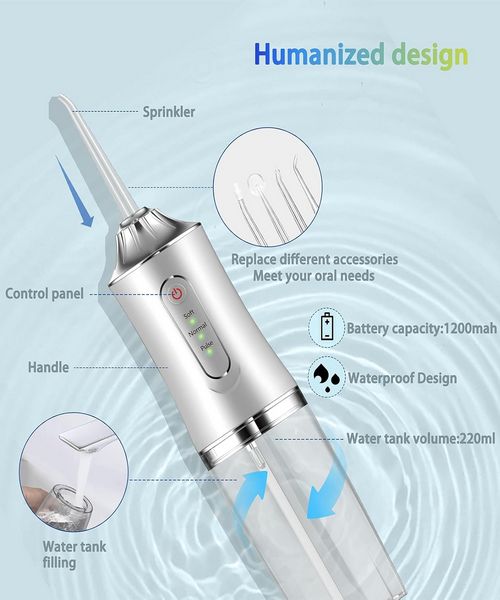 Humanized design

Sprinkler

Replace different accessories
Meet your oral needs

Control panel

Soft
Normal
Pulse

Battery capacity:1200mah

Handle

Waterproof Design

Water tank volume:220ml

Water tank filling