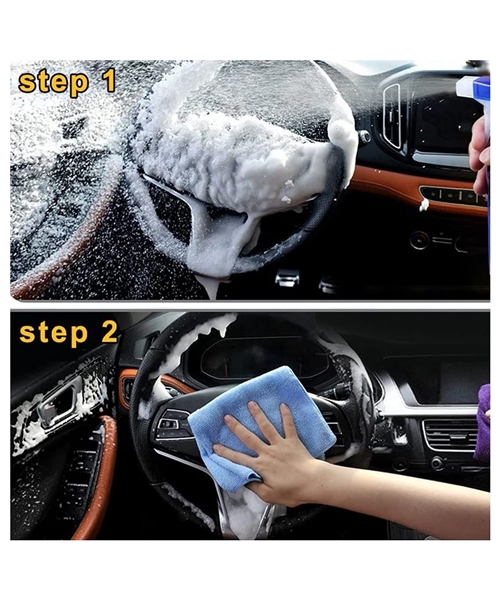 step 1

step 2