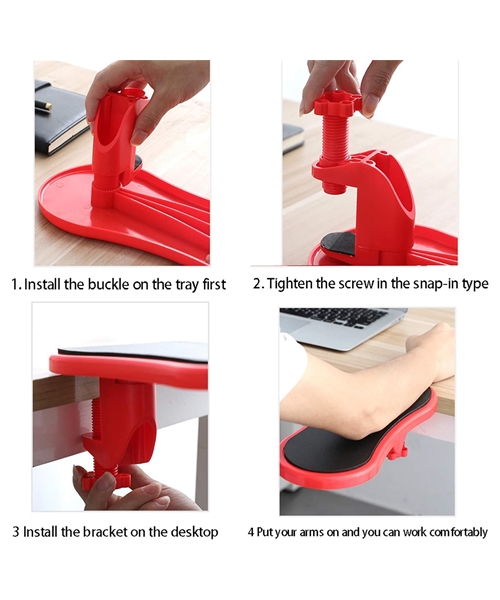 1. Install the buckle on the tray first

2. Tighten the screw in the snap-in type

3 Install the bracket on the desktop

4 Put your arms on and you can work comfortably