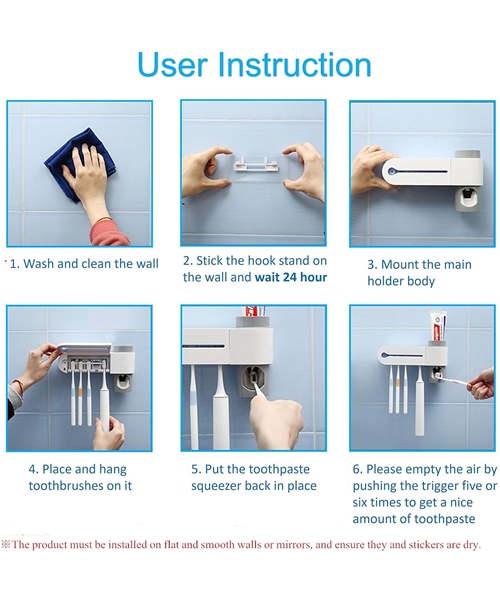 User Instruction

1. Wash and clean the wall

2. Stick the hook stand on the wall and wait 24 hour

3. Mount the main holder body

4. Place and hang toothbrushes on it

5. Put the toothpaste squeezer back in place

6. Please empty the air by pushing the trigger five or six times to get a nice amount of toothpaste

※The product must be installed on flat and smooth walls or mirrors, and ensure they and stickers are dry.